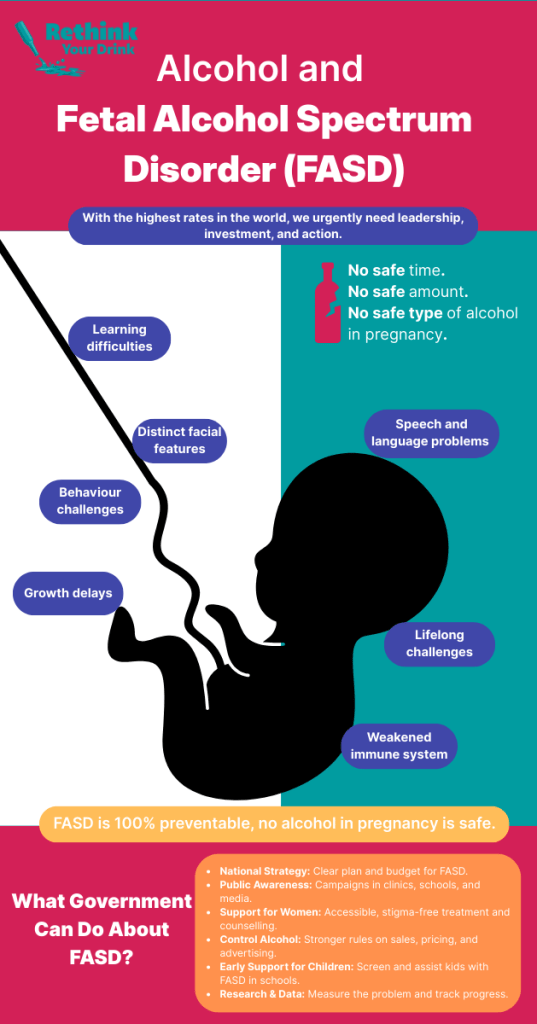 Rethink Your Drink

Alcohol and Fetal Alcohol Spectrum Disorder (FASD)

With the highest rates in the world, we urgently need leadership, investment, and action.

No safe time.
No safe amount.
No safe type of alcohol in pregnancy.

Learning difficulties

Distinct facial features

Behaviour challenges

Growth delays

Speech and language problems

Lifelong challenges

Weakened immune system

FASD is 100% preventable, no alcohol in pregnancy is safe.

What Government Can Do About FASD?

- National Strategy: Clear plan and budget for FASD.
- Public Awareness: Campaigns in clinics, schools, and media.
- Support for Women: Accessible, stigma-free treatment and counselling.
- Control Alcohol: Stronger rules on sales, pricing, and advertising.
- Early Support for Children: Screen and assist kids with FASD in schools.
- Research & Data: Measure the problem and track progress.