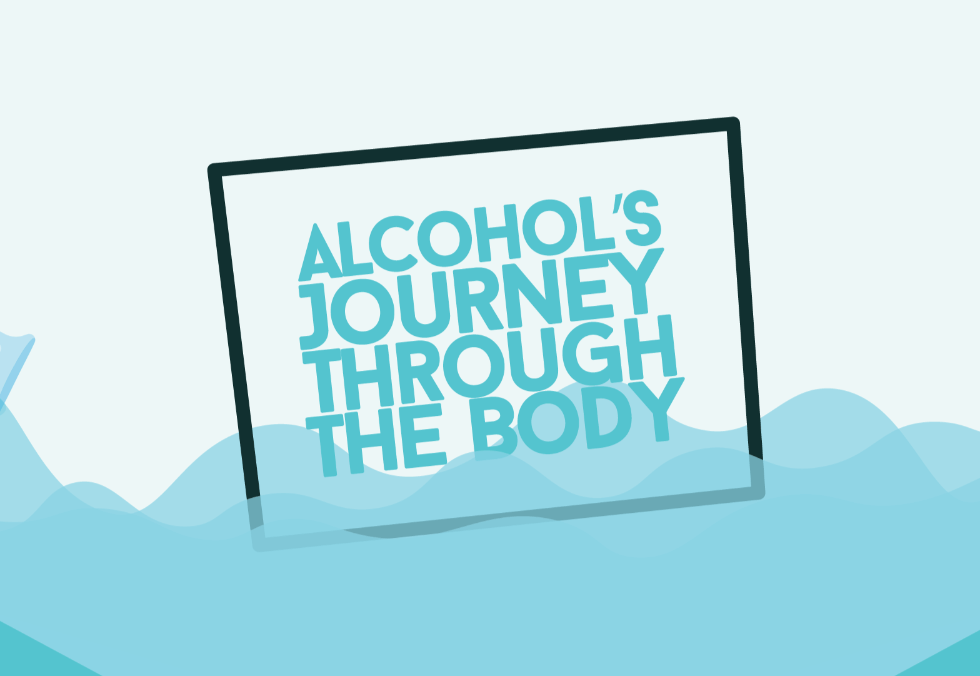 ALCOHOL'S JOURNEY THROUGH THE BODY