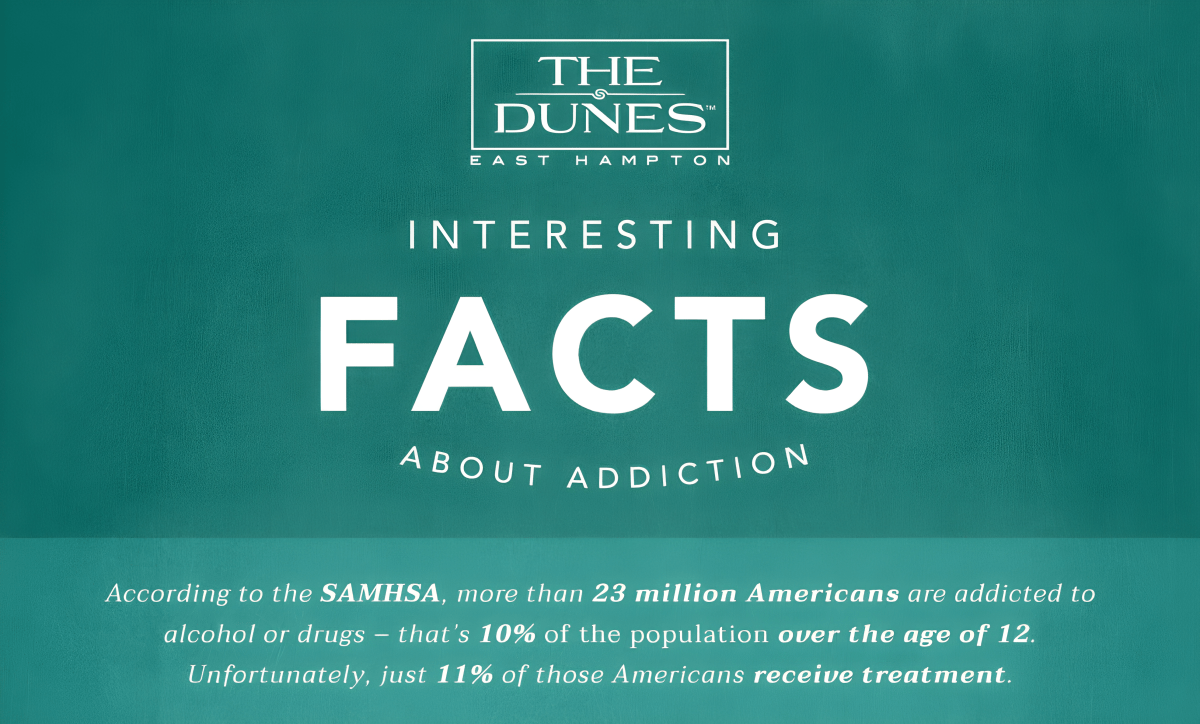 THE DUNES™
EAST HAMPTON

INTERESTING
FACTS
ABOUT ADDICTION

According to the SAMHSA, more than 23 million Americans are addicted to alcohol or drugs – that's 10% of the population over the age of 12. Unfortunately, just 11% of those Americans receive treatment.