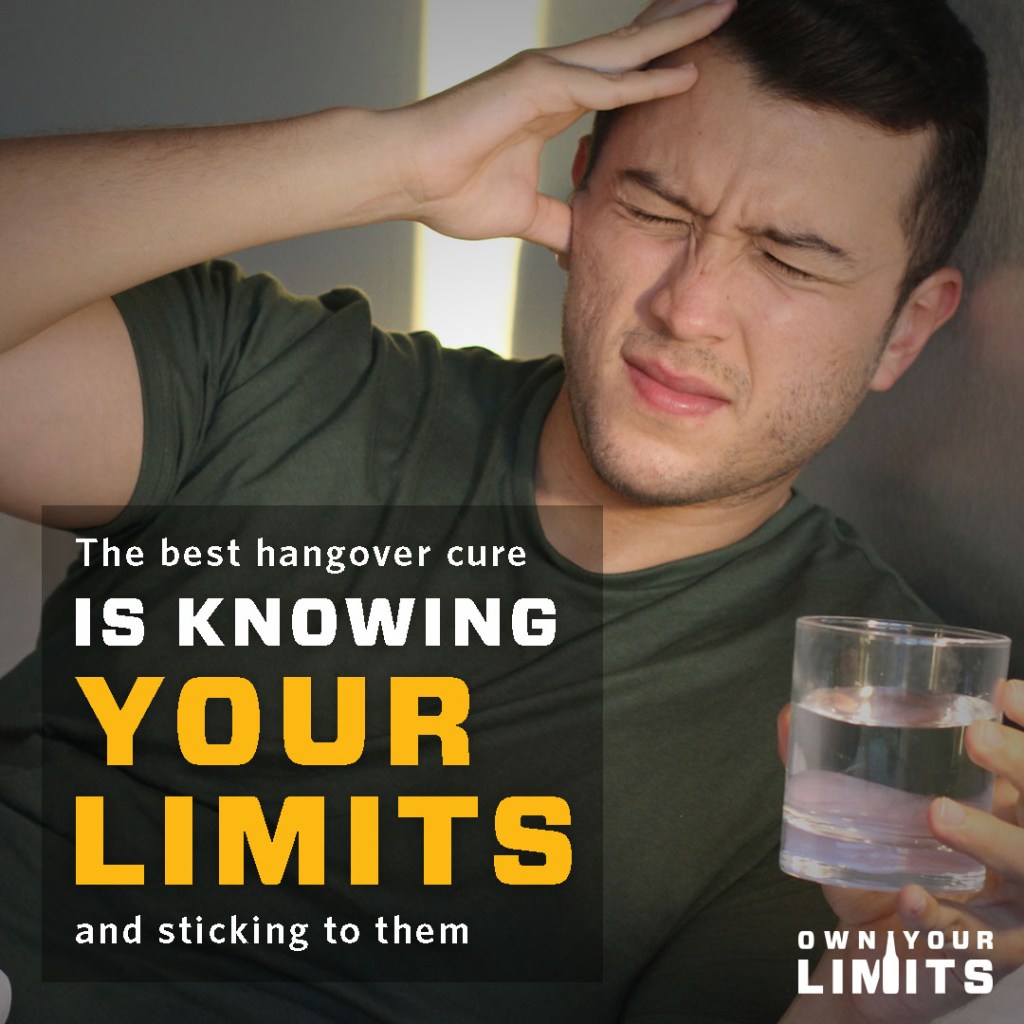 The best hangover cure
IS KNOWING
YOUR
LIMITS
and sticking to them

OWN YOUR
LIMITS