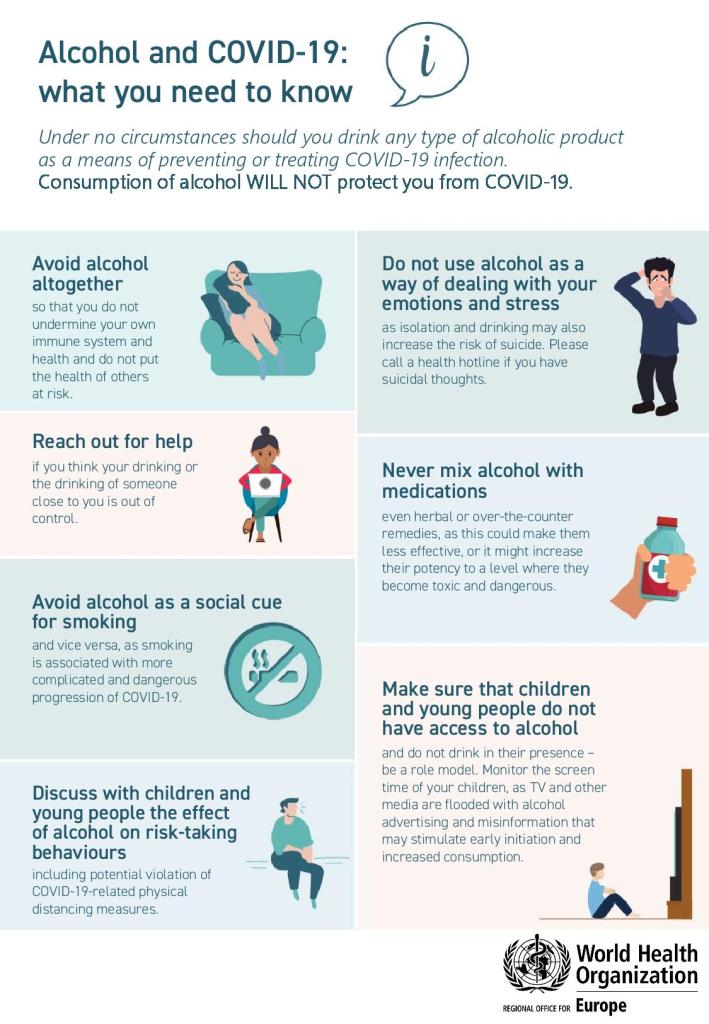 Alcohol and COVID-19: what you need to know

i

Under no circumstances should you drink any type of alcoholic product as a means of preventing or treating COVID-19 infection.
Consumption of alcohol WILL NOT protect you from COVID-19.

Avoid alcohol altogether
so that you do not undermine your own immune system and health and do not put the health of others at risk.

Reach out for help
if you think your drinking or the drinking of someone close to you is out of control.

Avoid alcohol as a social cue for smoking
and vice versa, as smoking is associated with more complicated and dangerous progression of COVID-19.

Discuss with children and young people the effect of alcohol on risk-taking behaviours
including potential violation of COVID-19-related physical distancing measures.

Do not use alcohol as a way of dealing with your emotions and stress
as isolation and drinking may also increase the risk of suicide. Please call a health hotline if you have suicidal thoughts.

Never mix alcohol with medications
even herbal or over-the-counter remedies, as this could make them less effective, or it might increase their potency to a level where they become toxic and dangerous.

Make sure that children and young people do not have access to alcohol
and do not drink in their presence – be a role model. Monitor the screen time of your children, as TV and other media are flooded with alcohol advertising and misinformation that may stimulate early initiation and increased consumption.

World Health Organization
REGIONAL OFFICE FOR Europe