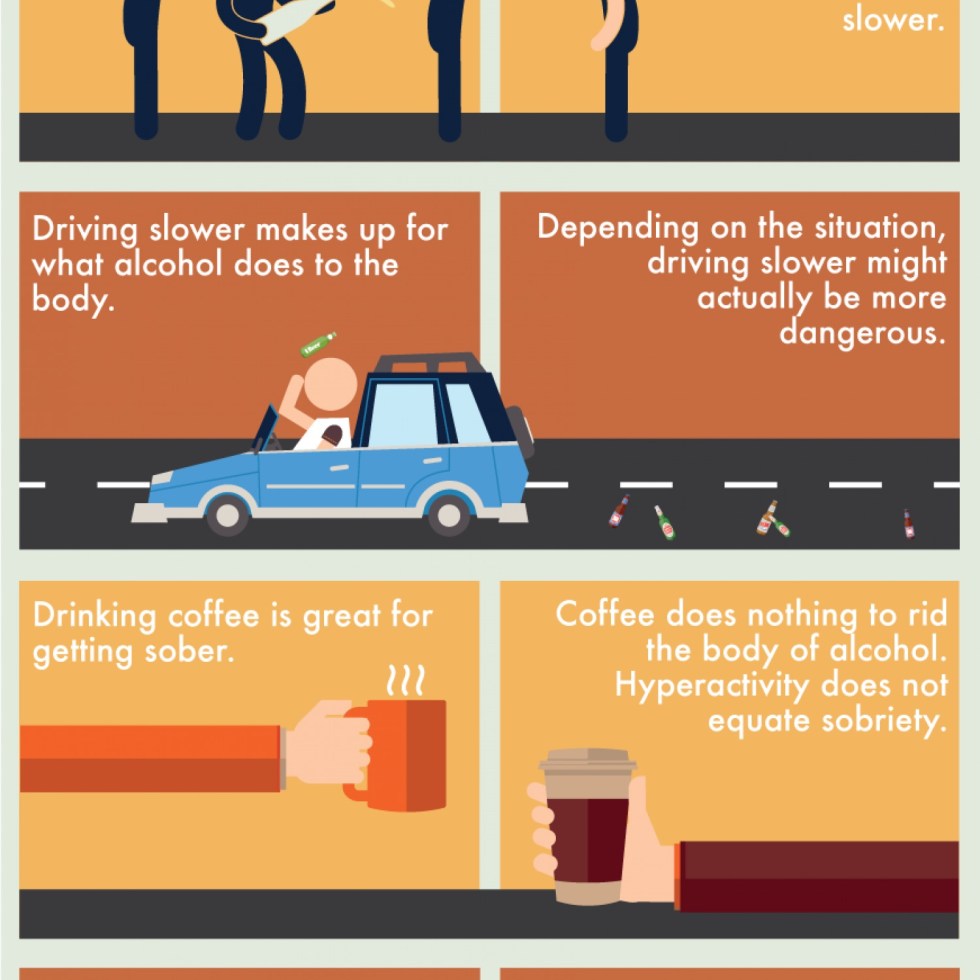 slower.

Driving slower makes up for what alcohol does to the body.

Depending on the situation, driving slower might actually be more dangerous.

Drinking coffee is great for getting sober.

Coffee does nothing to rid the body of alcohol. Hyperactivity does not equate sobriety.