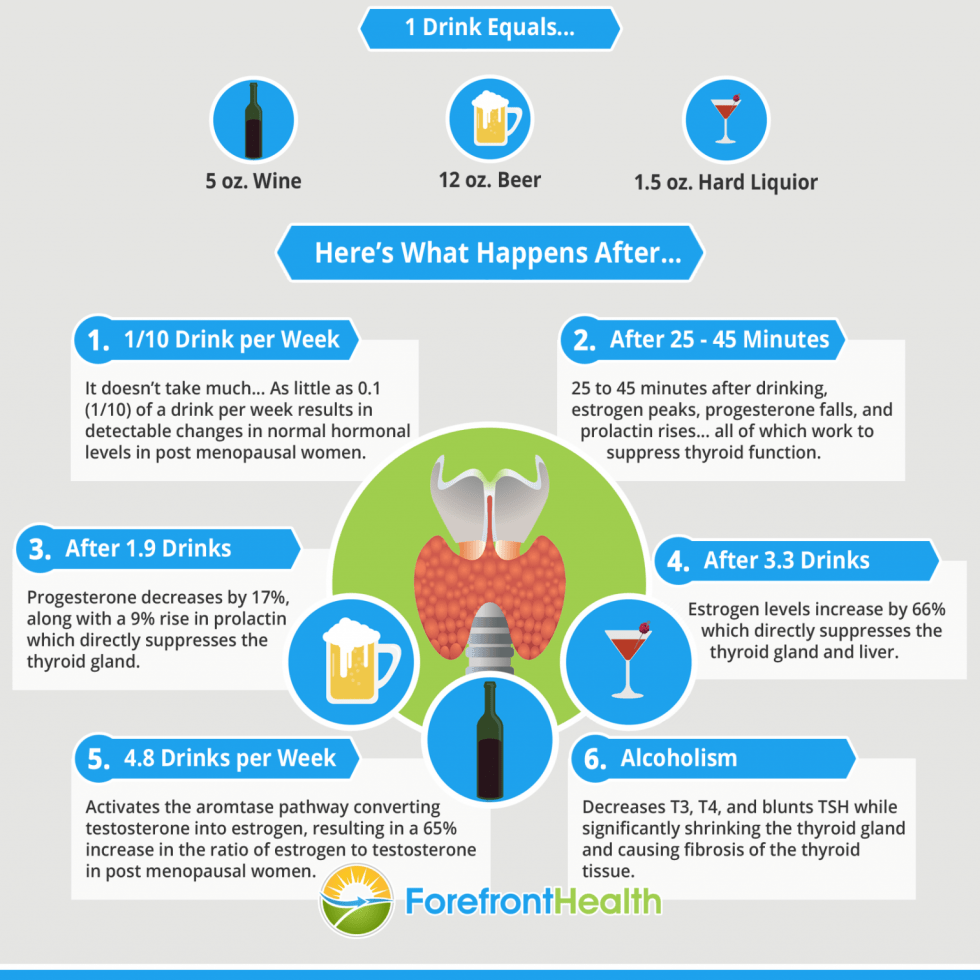 1 Drink Equals...

5 oz. Wine

12 oz. Beer

1.5 oz. Hard Liquior

Here's What Happens After...

1. 1/10 Drink per Week

It doesn't take much... As little as 0.1 (1/10) of a drink per week results in detectable changes in normal hormonal levels in post menopausal women.

2. After 25 - 45 Minutes

25 to 45 minutes after drinking, estrogen peaks, progesterone falls, and prolactin rises... all of which work to suppress thyroid function.

3. After 1.9 Drinks

Progesterone decreases by 17%, along with a 9% rise in prolactin which directly suppresses the thyroid gland.

4. After 3.3 Drinks

Estrogen levels increase by 66% which directly suppresses the thyroid gland and liver.

5. 4.8 Drinks per Week

Activates the aromtase pathway converting testosterone into estrogen, resulting in a 65% increase in the ratio of estrogen to testosterone in post menopausal women.

6. Alcoholism

Decreases T3, T4, and blunts TSH while significantly shrinking the thyroid gland and causing fibrosis of the thyroid tissue.

ForefrontHealth