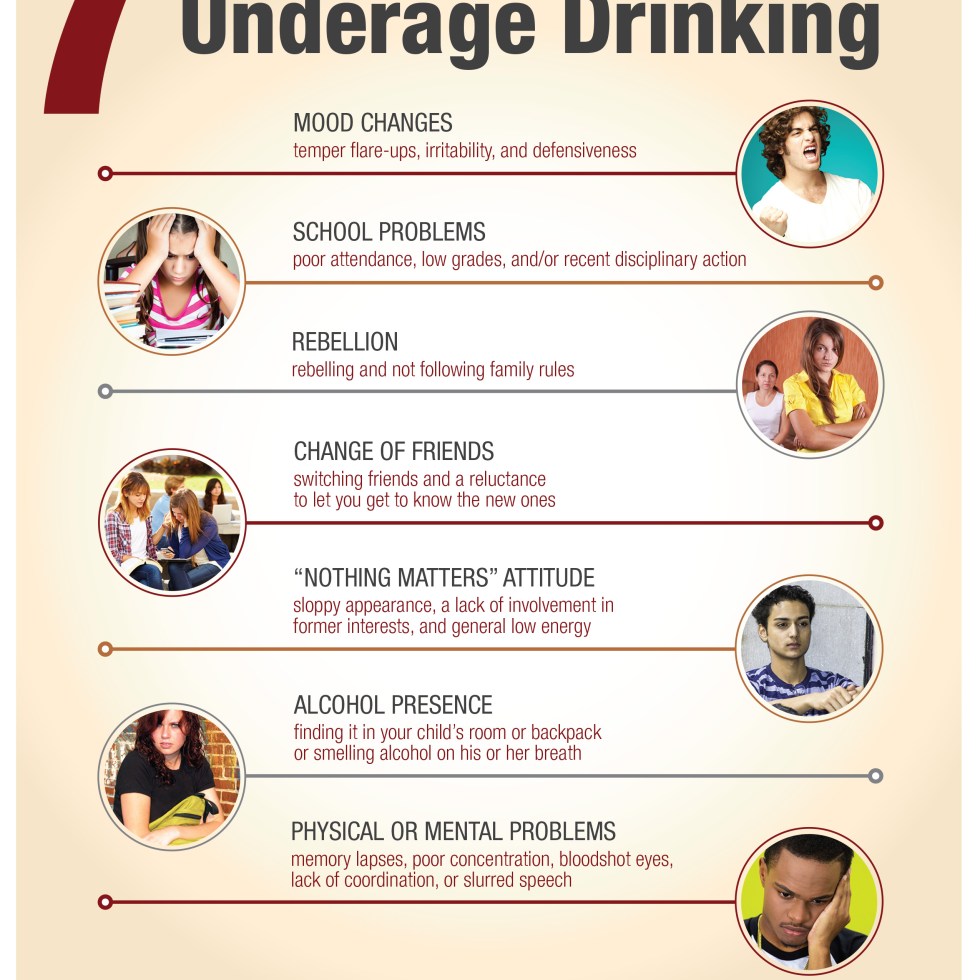 7 Underage Drinking

MOOD CHANGES
temper flare-ups, irritability, and defensiveness

SCHOOL PROBLEMS
poor attendance, low grades, and/or recent disciplinary action

REBELLION
rebelling and not following family rules

CHANGE OF FRIENDS
switching friends and a reluctance to let you get to know the new ones

"NOTHING MATTERS" ATTITUDE
sloppy appearance, a lack of involvement in former interests, and general low energy

ALCOHOL PRESENCE
finding it in your child's room or backpack or smelling alcohol on his or her breath

PHYSICAL OR MENTAL PROBLEMS
memory lapses, poor concentration, bloodshot eyes, lack of coordination, or slurred speech