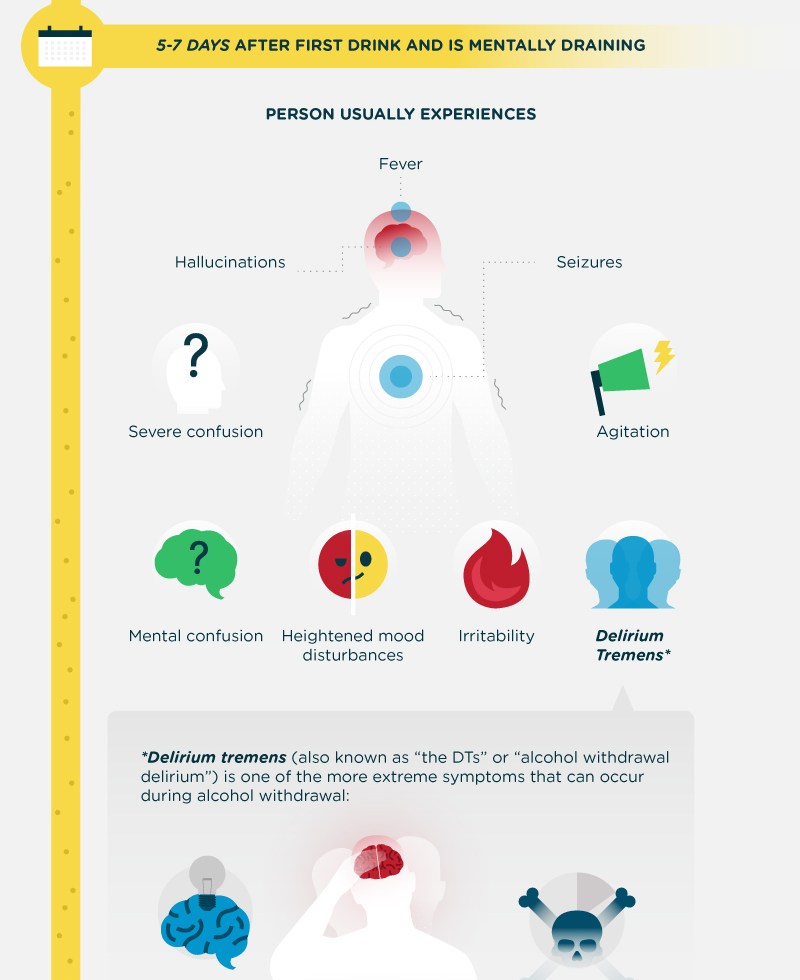 5-7 DAYS AFTER FIRST DRINK AND IS MENTALLY DRAINING

PERSON USUALLY EXPERIENCES

Fever

Hallucinations

Seizures

Severe confusion

Agitation

Mental confusion

Heightened mood disturbances

Irritability

Delirium Tremens*

*Delirium tremens (also known as "the DTs" or "alcohol withdrawal delirium") is one of the more extreme symptoms that can occur during alcohol withdrawal: